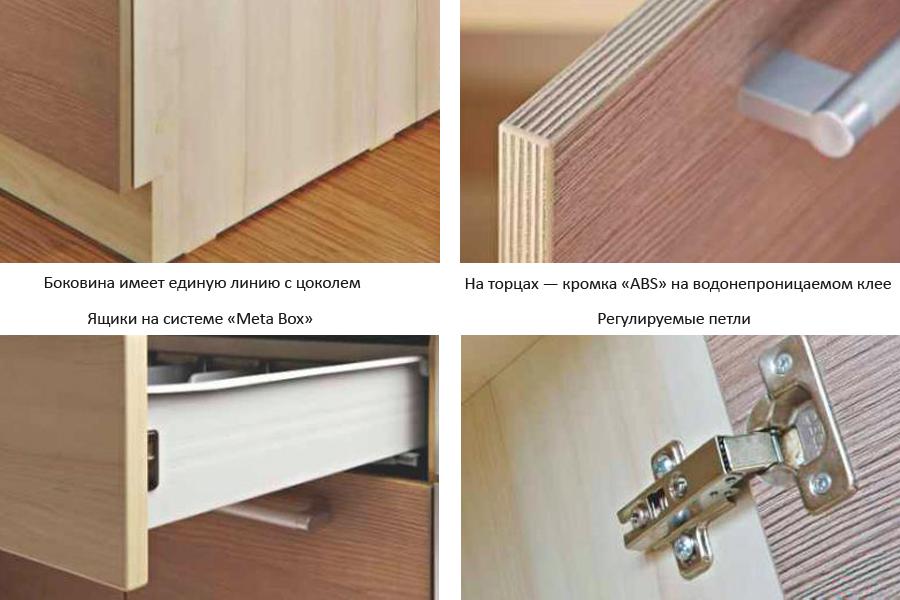 Боковина имеет единую линию с цоколем

На торцах — кромка «ABS» на водонепроницаемом клее

Ящики на системе «Meta Box»

Регулируемые петли