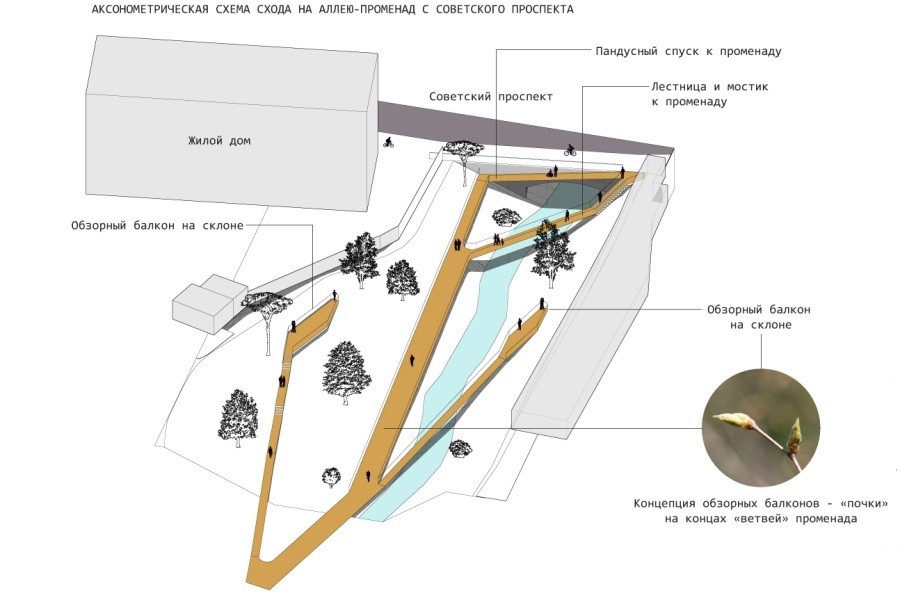 АКСОНОМЕТРИЧЕСКАЯ СХЕМА СХОДА НА АЛЛЕЮ-ПРОМЕНАД С СОВЕТСКОГО ПРОСПЕКТА

Пандусный спуск к променаду

Советский проспект

Лестница и мостик к променаду

Жилой дом

Обзорный балкон на склоне

Обзорный балкон на склоне

Концепция обзорных балконов - «почки» на концах «ветвей» променада