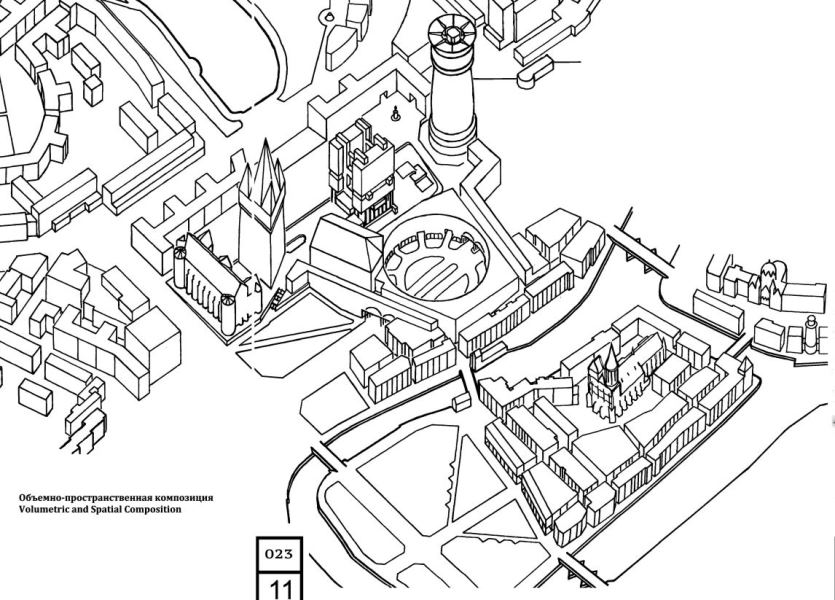 Объемно-пространственная композиция
Volumetric and Spatial Composition

023

11